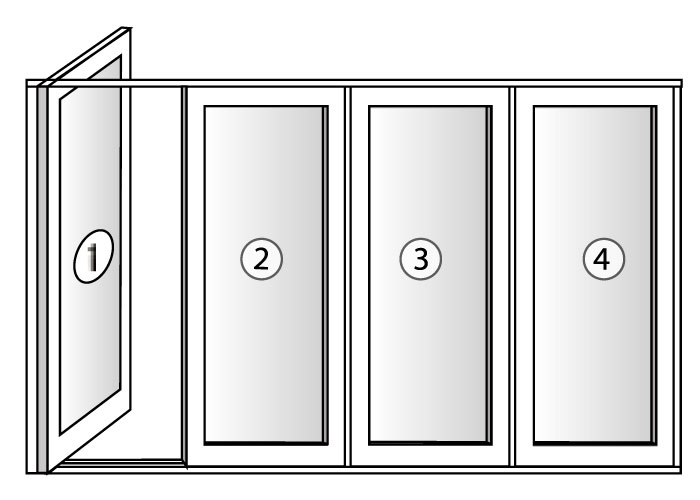 1
2
3
4